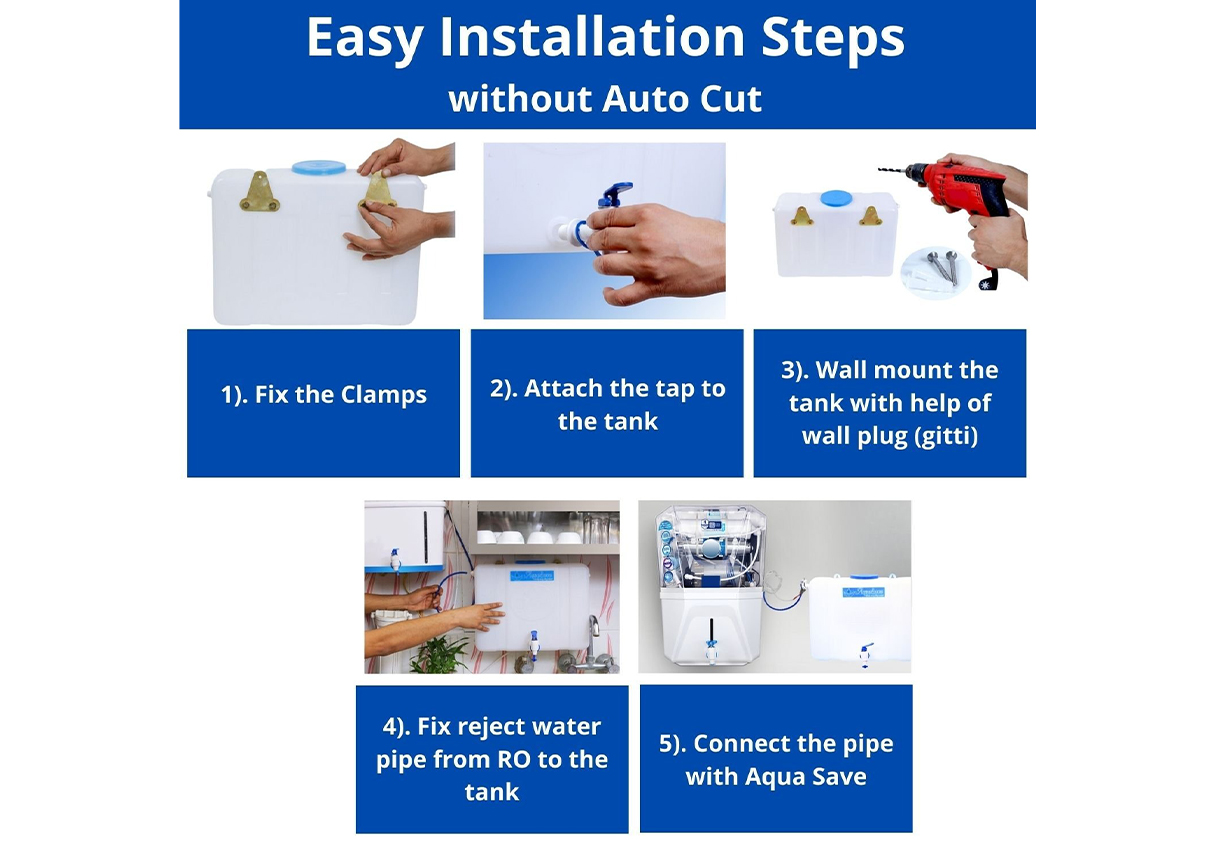 Easy Installation Steps
without Auto Cut

1). Fix the Clamps

2). Attach the tap to the tank

3). Wall mount the tank with help of wall plug (gitti)

4). Fix reject water pipe from RO to the tank

5). Connect the pipe with Aqua Save