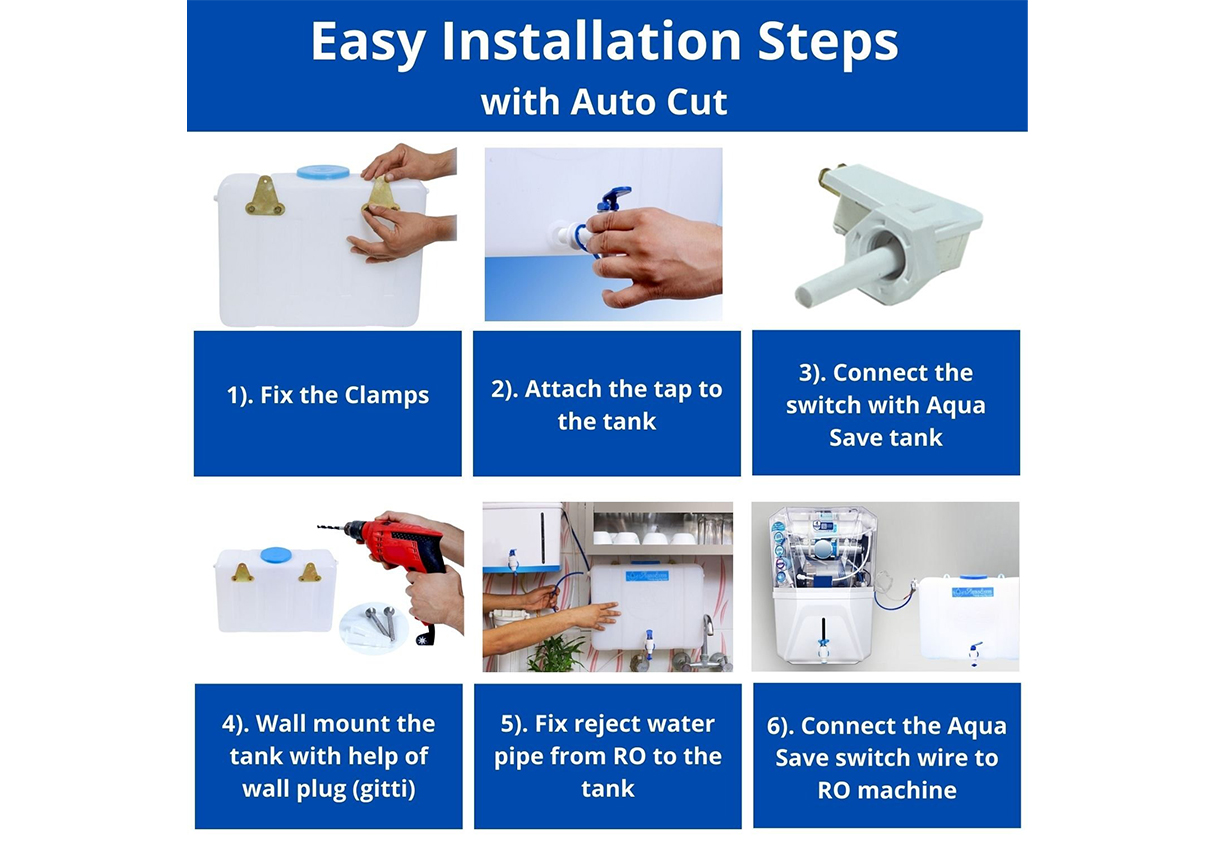 Easy Installation Steps
with Auto Cut

1). Fix the Clamps

2). Attach the tap to the tank

3). Connect the switch with Aqua Save tank

4). Wall mount the tank with help of wall plug (gitti)

5). Fix reject water pipe from RO to the tank

6). Connect the Aqua Save switch wire to RO machine